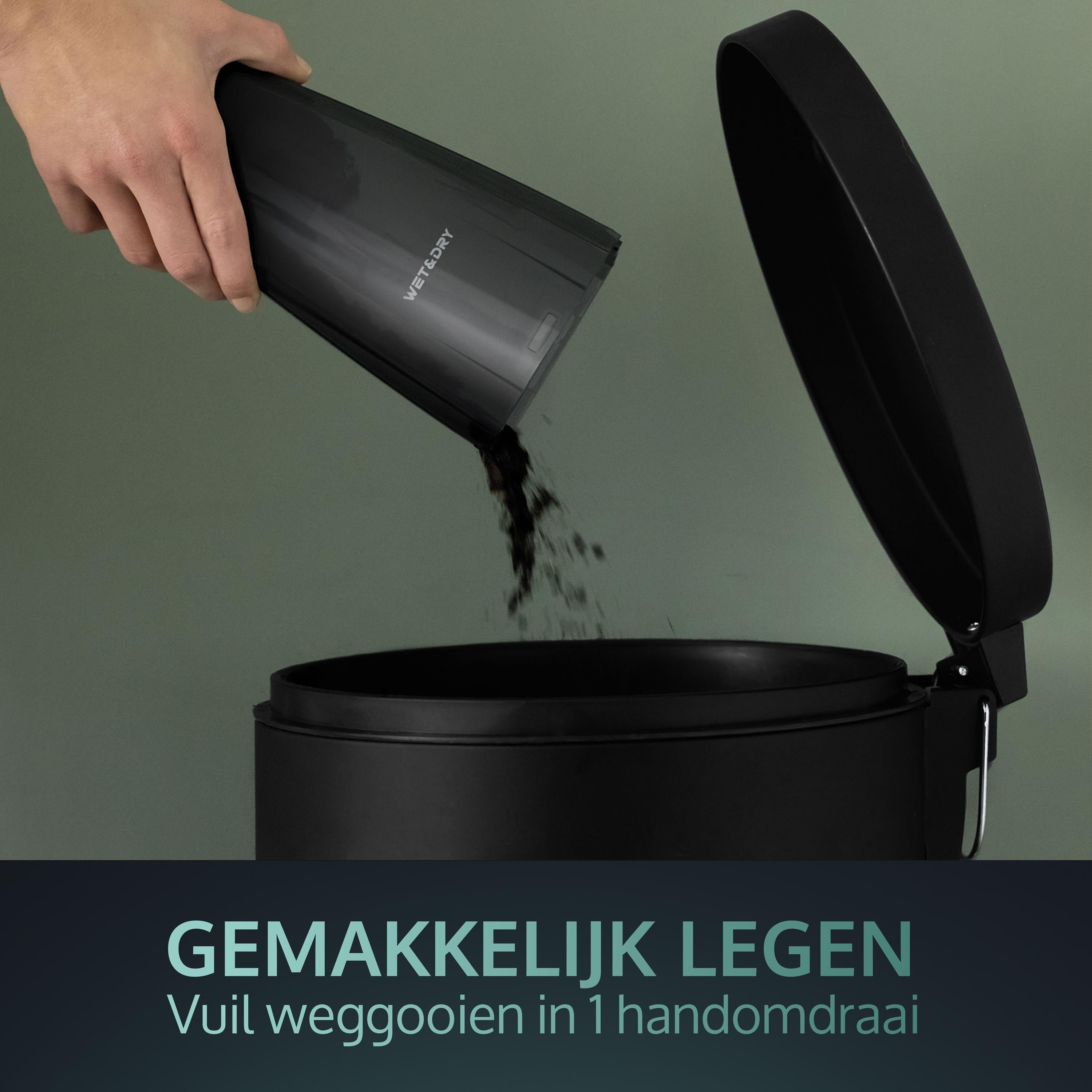 WET&DRY

GEMAKKELIJK LEGEN
Vuil weggooien in 1 handomdraai