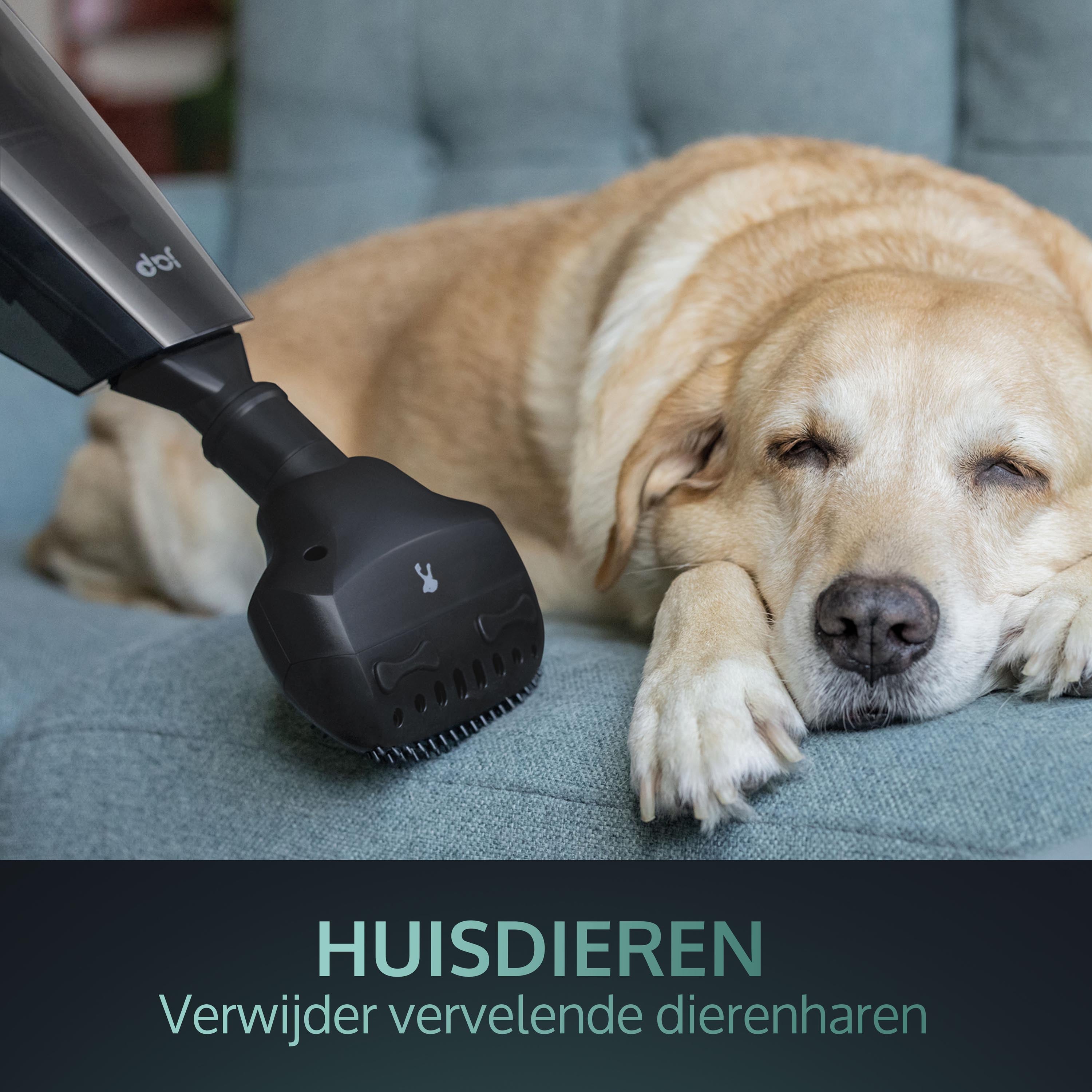 dof

HUISDIEREN
Verwijder vervelende dierenharen