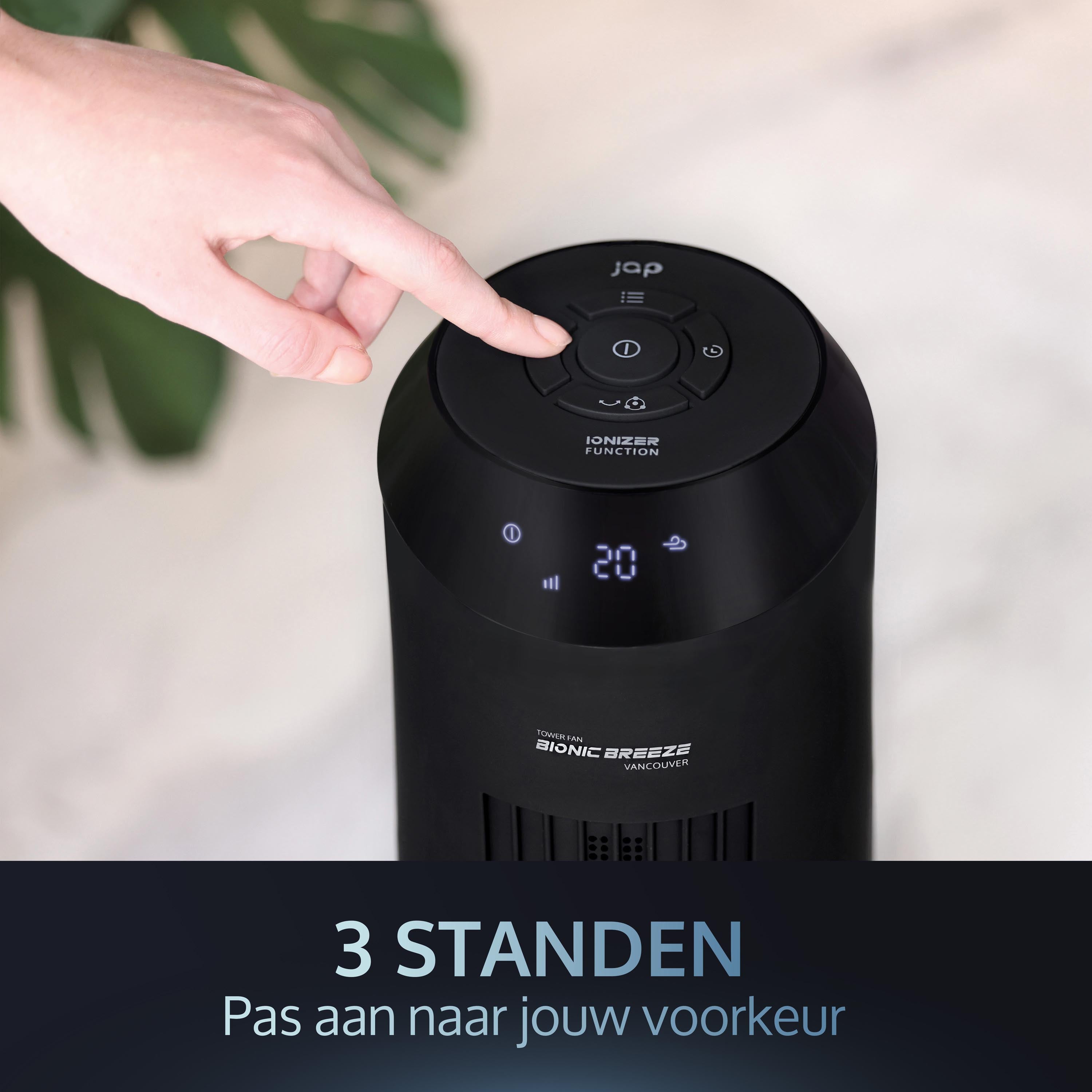 jap

IONIZER
FUNCTION

20

TOWER FAN
BIONIC BREEZE
VANCOUVER

3 STANDEN
Pas aan naar jouw voorkeur